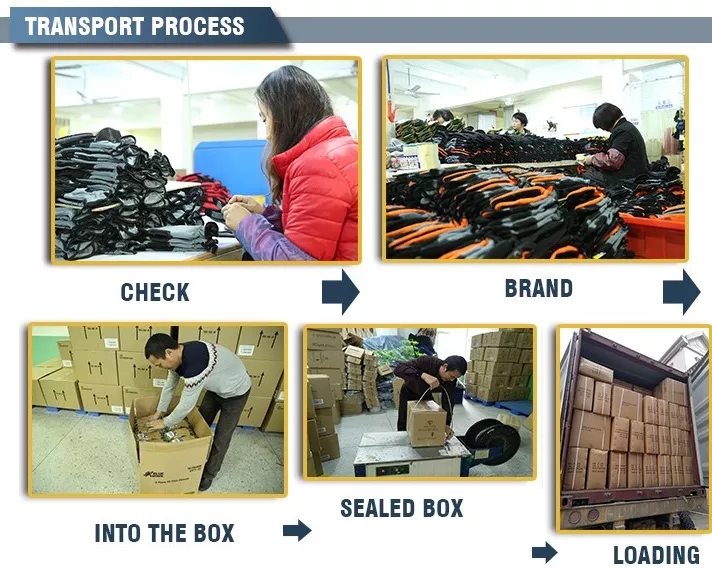 TRANSPORT PROCESS

CHECK

BRAND

INTO THE BOX

SEALED BOX

LOADING